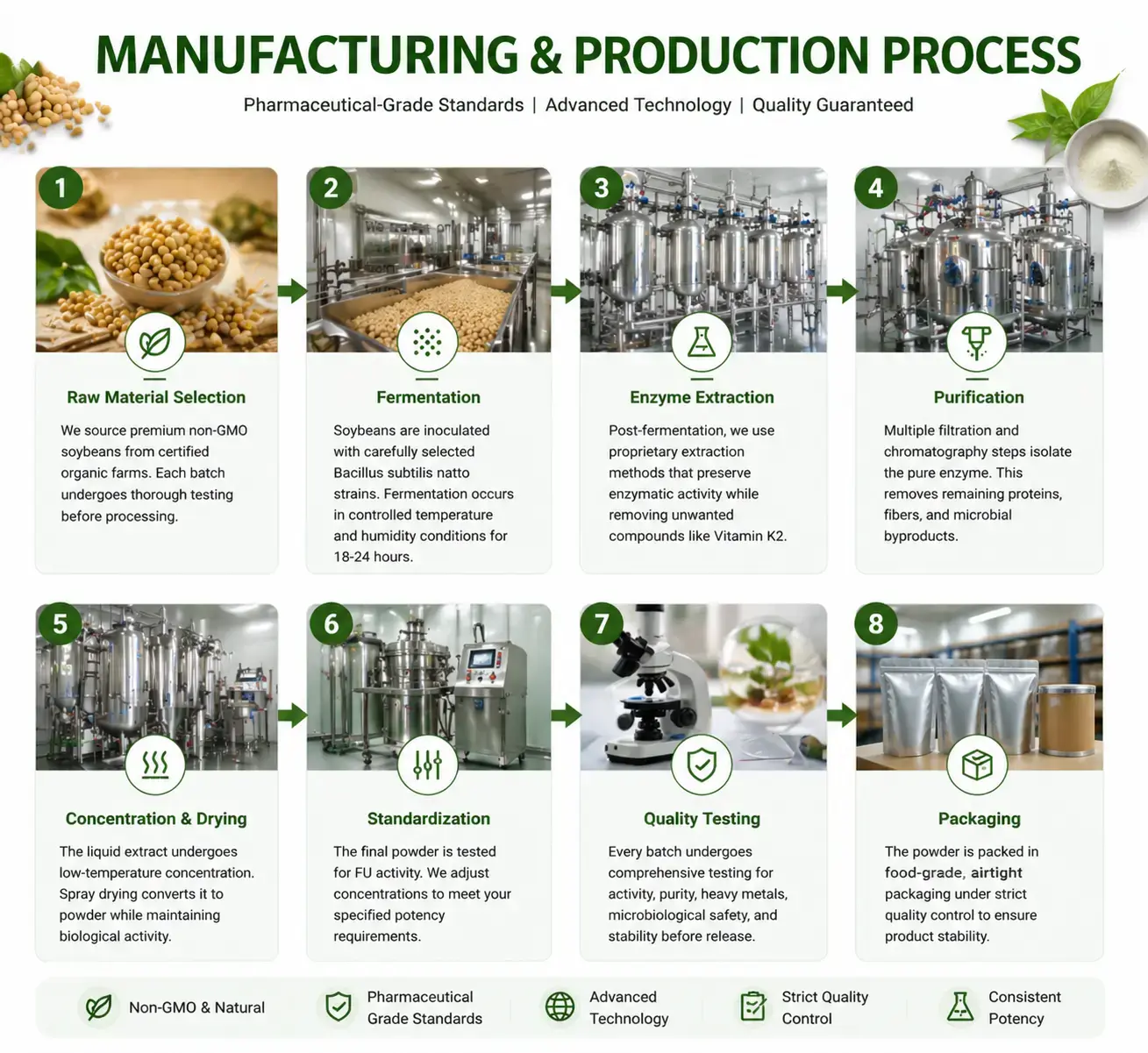 MANUFACTURING & PRODUCTION PROCESS

Pharmaceutical-Grade Standards | Advanced Technology | Quality Guaranteed

1

Raw Material Selection

We source premium non-GMO soybeans from certified organic farms. Each batch undergoes thorough testing before processing.

2

Fermentation

Soybeans are inoculated with carefully selected Bacillus subtilis natto strains. Fermentation occurs in controlled temperature and humidity conditions for 18-24 hours.

3

Enzyme Extraction

Post-fermentation, we use proprietary extraction methods that preserve enzymatic activity while removing unwanted compounds like Vitamin K2.

4

Purification

Multiple filtration and chromatography steps isolate the pure enzyme. This removes remaining proteins, fibers, and microbial byproducts.

5

Concentration & Drying

The liquid extract undergoes low-temperature concentration. Spray drying converts it to powder while maintaining biological activity.

6

Standardization

The final powder is tested for FU activity. We adjust concentrations to meet your specified potency requirements.

7

Quality Testing

Every batch undergoes comprehensive testing for activity, purity, heavy metals, microbiological safety, and stability before release.

8

Packaging

The powder is packed in food-grade, airtight packaging under strict quality control to ensure product stability.

Non-GMO & Natural

Pharmaceutical Grade Standards

Advanced Technology

Strict Quality Control

Consistent Potency