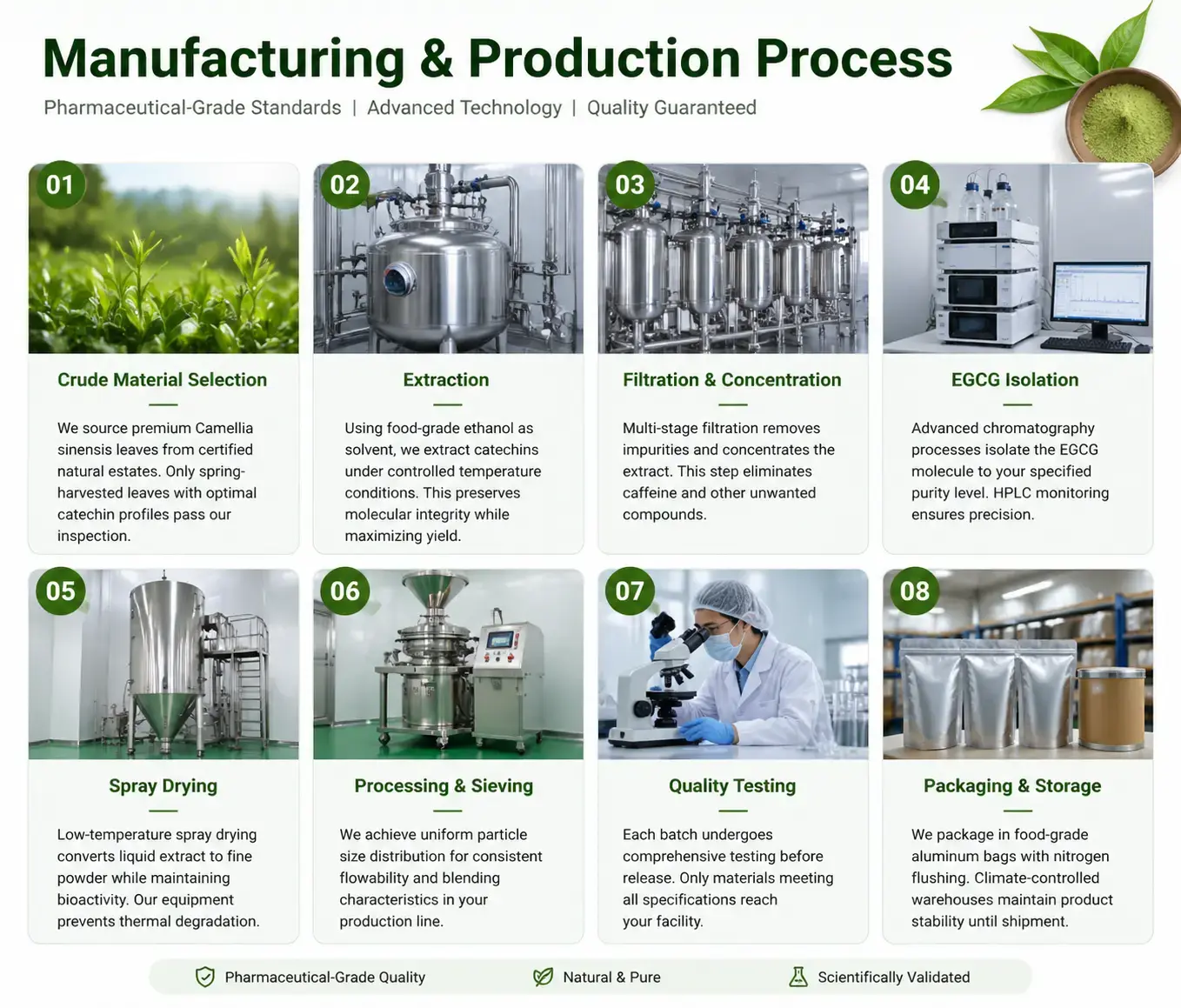 Manufacturing & Production Process

Pharmaceutical-Grade Standards | Advanced Technology | Quality Guaranteed

01

Crude Material Selection

We source premium Camellia sinensis leaves from certified natural estates. Only spring-harvested leaves with optimal catechin profiles pass our inspection.

02

Extraction

Using food-grade ethanol as solvent, we extract catechins under controlled temperature conditions. This preserves molecular integrity while maximizing yield.

03

Filtration & Concentration

Multi-stage filtration removes impurities and concentrates the extract. This step eliminates caffeine and other unwanted compounds.

04

EGCG Isolation

Advanced chromatography processes isolate the EGCG molecule to your specified purity level. HPLC monitoring ensures precision.

05

Spray Drying

Low-temperature spray drying converts liquid extract to fine powder while maintaining bioactivity. Our equipment prevents thermal degradation.

06

Processing & Sieving

We achieve uniform particle size distribution for consistent flowability and blending characteristics in your production line.

07

Quality Testing

Each batch undergoes comprehensive testing before release. Only materials meeting all specifications reach your facility.

08

Packaging & Storage

We package in food-grade aluminum bags with nitrogen flushing. Climate-controlled warehouses maintain product stability until shipment.

Pharmaceutical-Grade Quality Natural & Pure Scientifically Validated